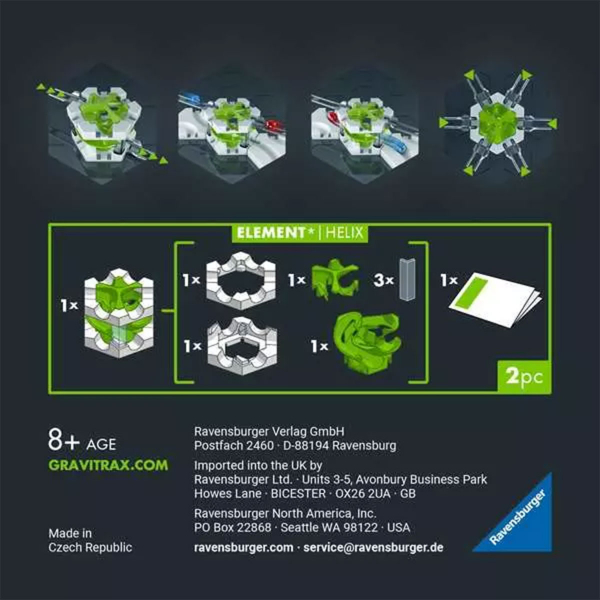 ELEMENT* | HELIX

1×

1×

1×

3×

1×

1×

1×

2pc

8+ AGE
GRAVITRAX.COM

Made in
Czech Republic

Ravensburger Verlag GmbH
Postfach 2460 · D-88194 Ravensburg

Imported into the UK by
Ravensburger Ltd. · Units 3-5, Avonbury Business Park
Howes Lane · BICESTER · OX26 2UA · GB

Ravensburger North America, Inc.
PO Box 22868 · Seattle WA 98122 · USA

ravensburger.com · service@ravensburger.de

Ravensburger